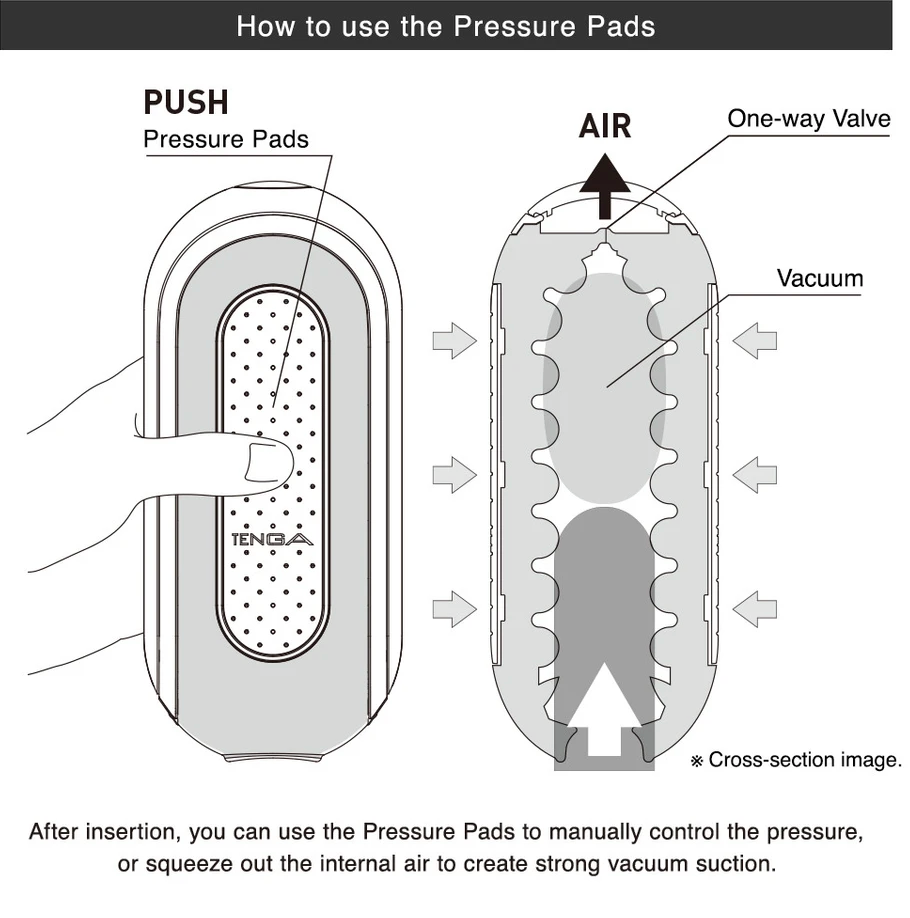 How to use the Pressure Pads

PUSH
Pressure Pads

TENGA

AIR
One-way Valve

Vacuum

※ Cross-section image.

After insertion, you can use the Pressure Pads to manually control the pressure, or squeeze out the internal air to create strong vacuum suction.